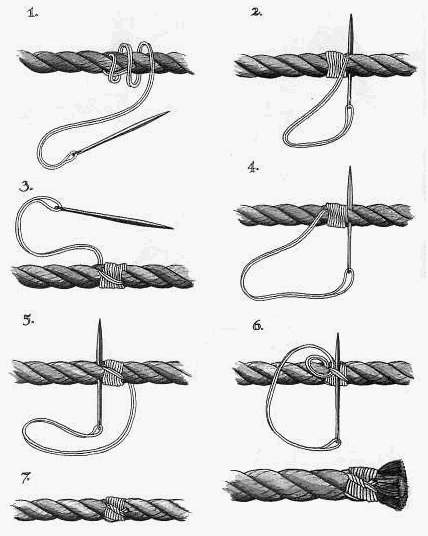 1.

2.

3.

4.

5.

6.

7.